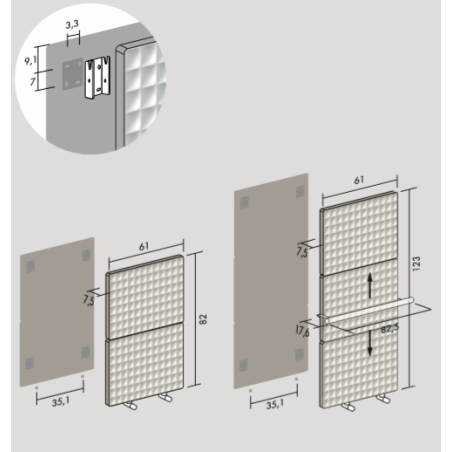 3,3
9,1
7
61
7,5
82
35,1
61
7,5
123
17,6
82,5
35,1